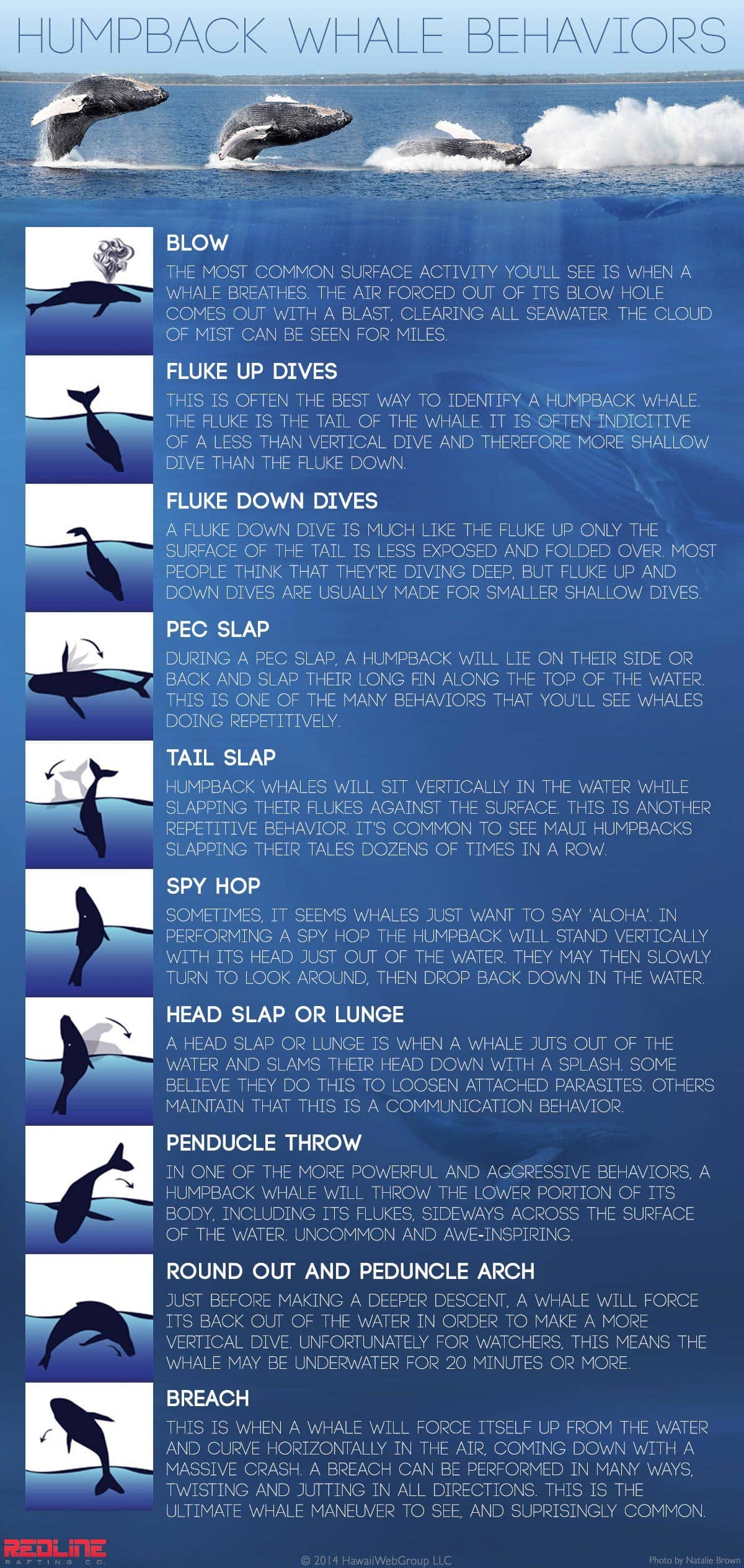 HUMPBACK WHALE BEHAVIORS

BLOW

THE MOST COMMON SURFACE ACTIVITY YOU'LL SEE IS WHEN A WHALE BREATHES. THE AIR FORCED OUT OF ITS BLOW HOLE COMES OUT WITH A BLAST, CLEARING ALL SEAWATER. THE CLOUD OF MIST CAN BE SEEN FOR MILES.

FLUKE UP DIVES

THIS IS OFTEN THE BEST WAY TO IDENTIFY A HUMPBACK WHALE. THE FLUKE IS THE TAIL OF THE WHALE. IT IS OFTEN INDICITIVE OF A LESS THAN VERTICAL DIVE AND THEREFORE MORE SHALLOW DIVE THAN THE FLUKE DOWN.

FLUKE DOWN DIVES

A FLUKE DOWN DIVE IS MUCH LIKE THE FLUKE UP ONLY THE SURFACE OF THE TAIL IS LESS EXPOSED AND FOLDED OVER. MOST PEOPLE THINK THAT THEY'RE DIVING DEEP, BUT FLUKE UP AND DOWN DIVES ARE USUALLY MADE FOR SMALLER SHALLOW DIVES.

PEC SLAP

DURING A PEC SLAP, A HUMPBACK WILL LIE ON THEIR SIDE OR BACK AND SLAP THEIR LONG FIN ALONG THE TOP OF THE WATER. THIS IS ONE OF THE MANY BEHAVIORS THAT YOU'LL SEE WHALES DOING REPETITIVELY.

TAIL SLAP

HUMPBACK WHALES WILL SIT VERTICALLY IN THE WATER WHILE SLAPPING THEIR FLUKES AGAINST THE SURFACE. THIS IS ANOTHER REPETITIVE BEHAVIOR. IT'S COMMON TO SEE MAUI HUMPBACKS SLAPPING THEIR TALES DOZENS OF TIMES IN A ROW.

SPY HOP

SOMETIMES, IT SEEMS WHALES JUST WANT TO SAY 'ALOHA'. IN PERFORMING A SPY HOP THE HUMPBACK WILL STAND VERTICALLY WITH ITS HEAD JUST OUT OF THE WATER. THEY MAY THEN SLOWLY TURN TO LOOK AROUND, THEN DROP BACK DOWN IN THE WATER.

HEAD SLAP OR LUNGE

A HEAD SLAP OR LUNGE IS WHEN A WHALE JUTS OUT OF THE WATER AND SLAMS THEIR HEAD DOWN WITH A SPLASH. SOME BELIEVE THEY DO THIS TO LOOSEN ATTACHED PARASITES. OTHERS MAINTAIN THAT THIS IS A COMMUNICATION BEHAVIOR.

PENDUCLE THROW

IN ONE OF THE MORE POWERFUL AND AGGRESSIVE BEHAVIORS, A HUMPBACK WHALE WILL THROW THE LOWER PORTION OF ITS BODY, INCLUDING ITS FLUKES, SIDEWAYS ACROSS THE SURFACE OF THE WATER. UNCOMMON AND AWE-INSPIRING.

ROUND OUT AND PEDUNCLE ARCH

JUST BEFORE MAKING A DEEPER DESCENT, A WHALE WILL FORCE ITS BACK OUT OF THE WATER IN ORDER TO MAKE A MORE VERTICAL DIVE. UNFORTUNATELY FOR WATCHERS, THIS MEANS THE WHALE MAY BE UNDERWATER FOR 20 MINUTES OR MORE.

BREACH

THIS IS WHEN A WHALE WILL FORCE ITSELF UP FROM THE WATER AND CURVE HORIZONTALLY IN THE AIR, COMING DOWN WITH A MASSIVE CRASH. A BREACH CAN BE PERFORMED IN MANY WAYS, TWISTING AND JUTTING IN ALL DIRECTIONS. THIS IS THE ULTIMATE WHALE MANEUVER TO SEE, AND SUPRISINGLY COMMON.

REDLINE RAFTING CO.

© 2014 HawaiiWebGroup LLC

Photo by Natalie Brown